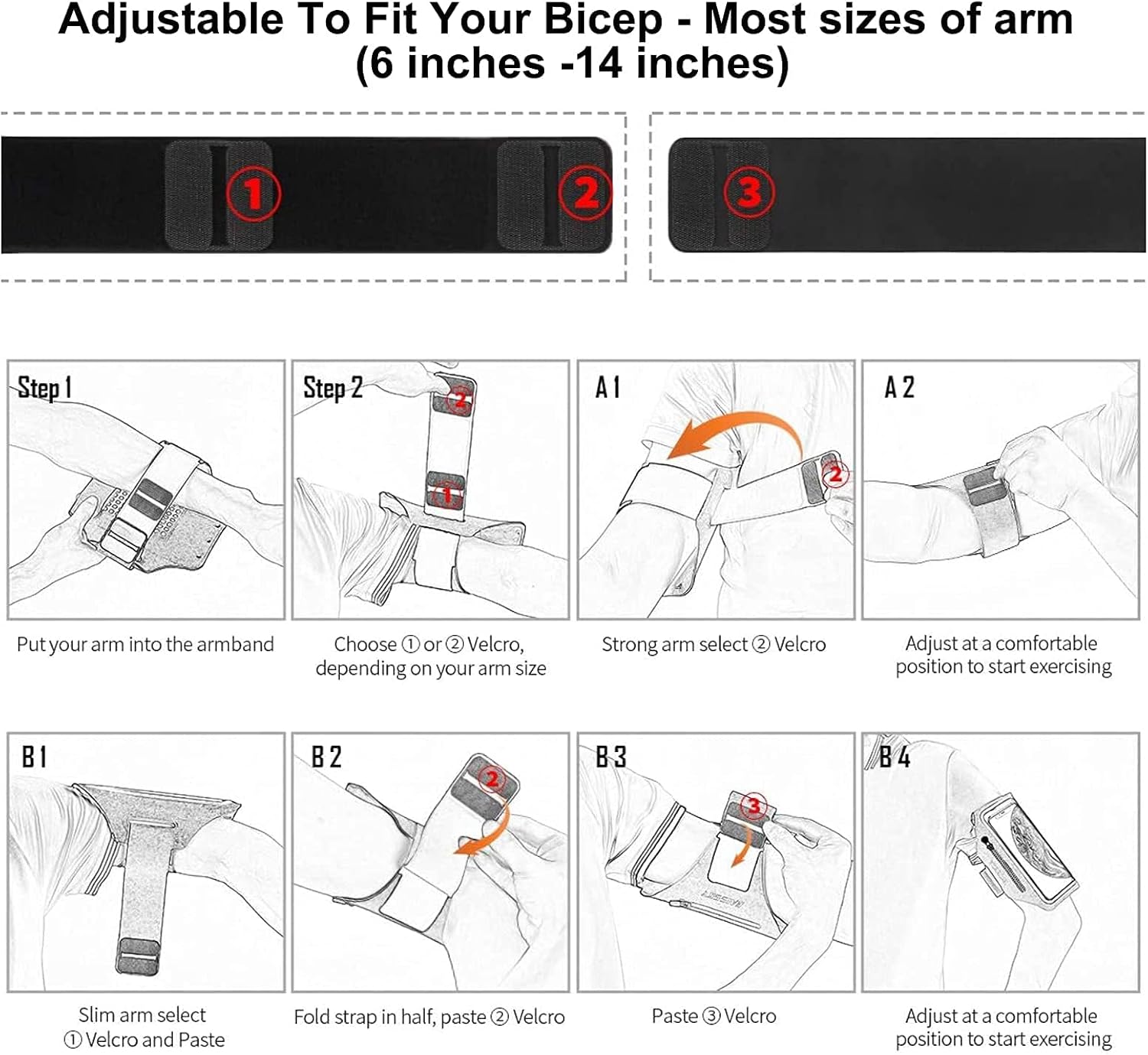 Adjustable To Fit Your Bicep - Most sizes of arm (6 inches -14 inches)

1

2

3

Step 1

Put your arm into the armband

Step 2

2

1

Choose ① or ② Velcro, depending on your arm size

A 1

2

Strong arm select ② Velcro

A 2

Adjust at a comfortable position to start exercising

B 1

Slim arm select ① Velcro and Paste

B 2

2

Fold strap in half, paste ② Velcro

B 3

3

Paste ③ Velcro

B 4

Adjust at a comfortable position to start exercising